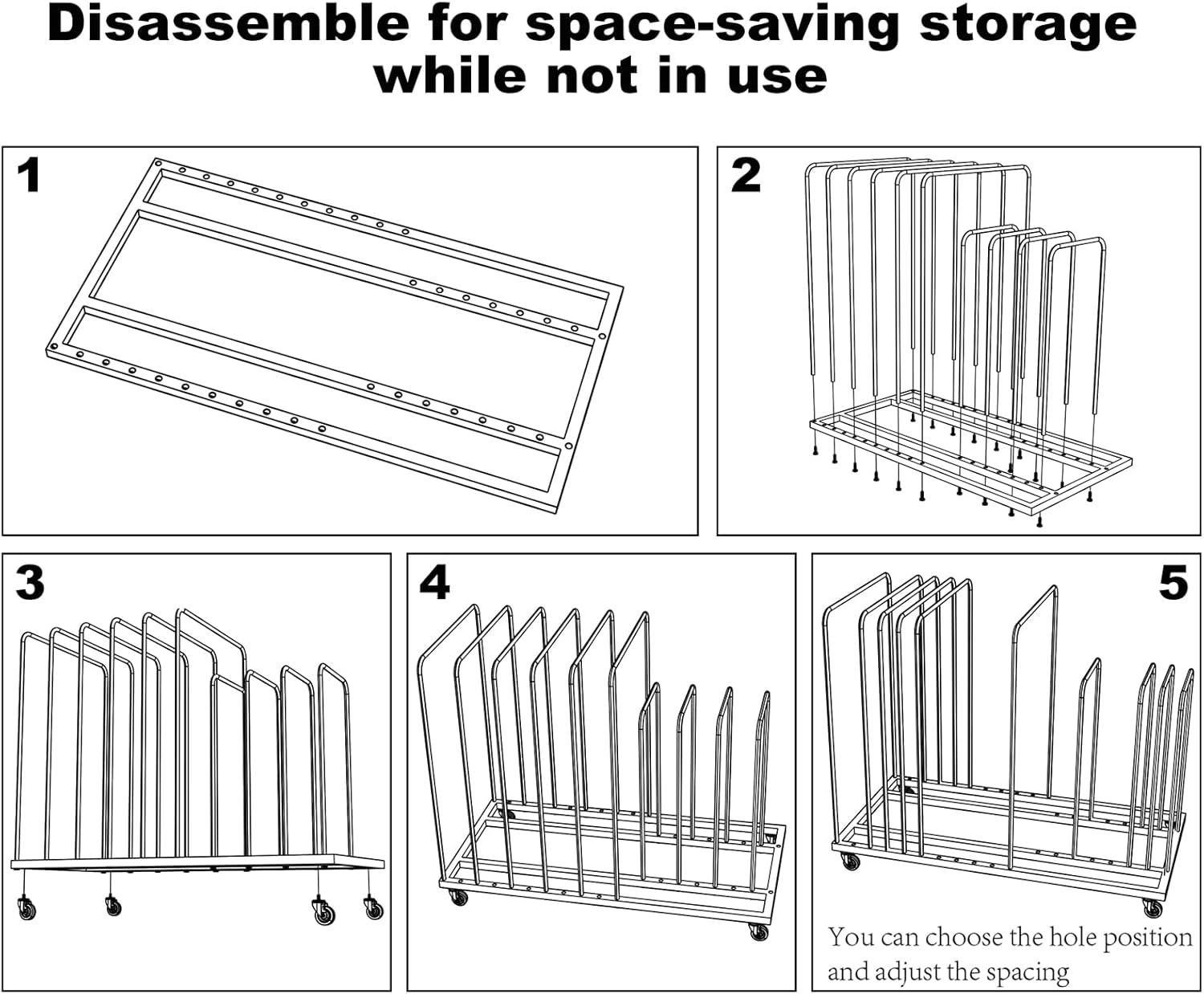 Disassemble for space-saving storage while not in use

1

2

3

4

5

You can choose the hole position and adjust the spacing