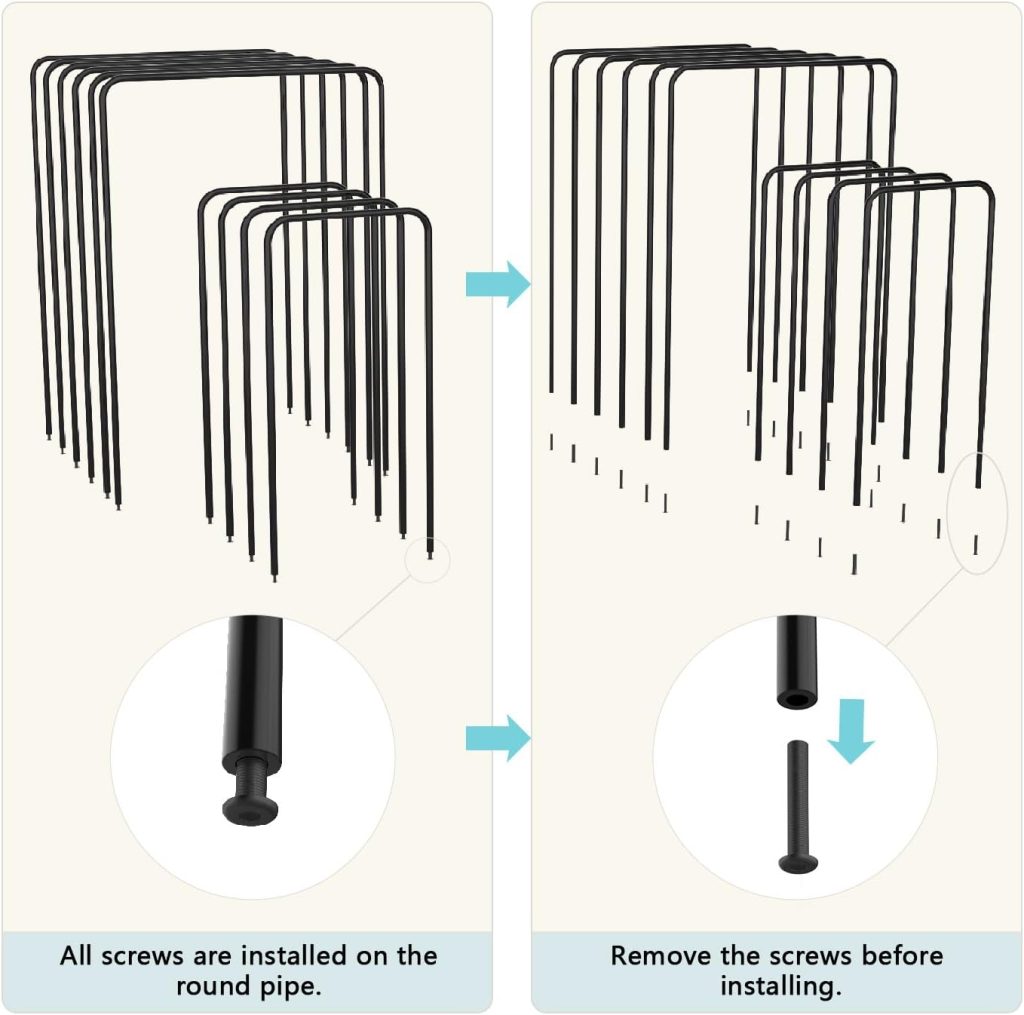 All screws are installed on the round pipe.

Remove the screws before installing.