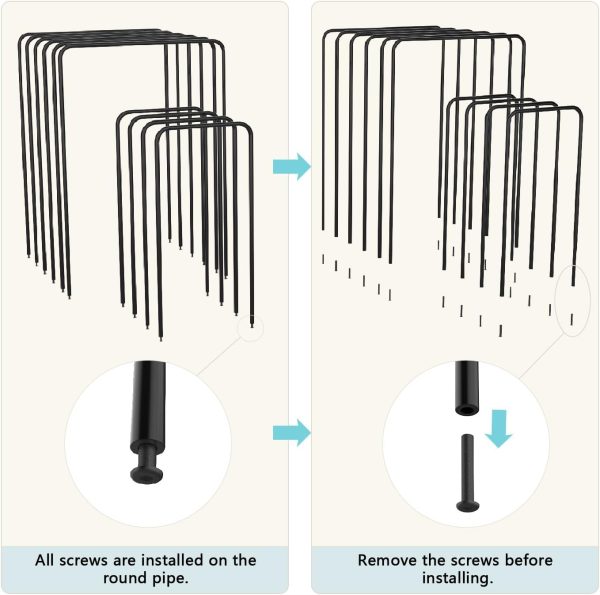 All screws are installed on the round pipe.

Remove the screws before installing.